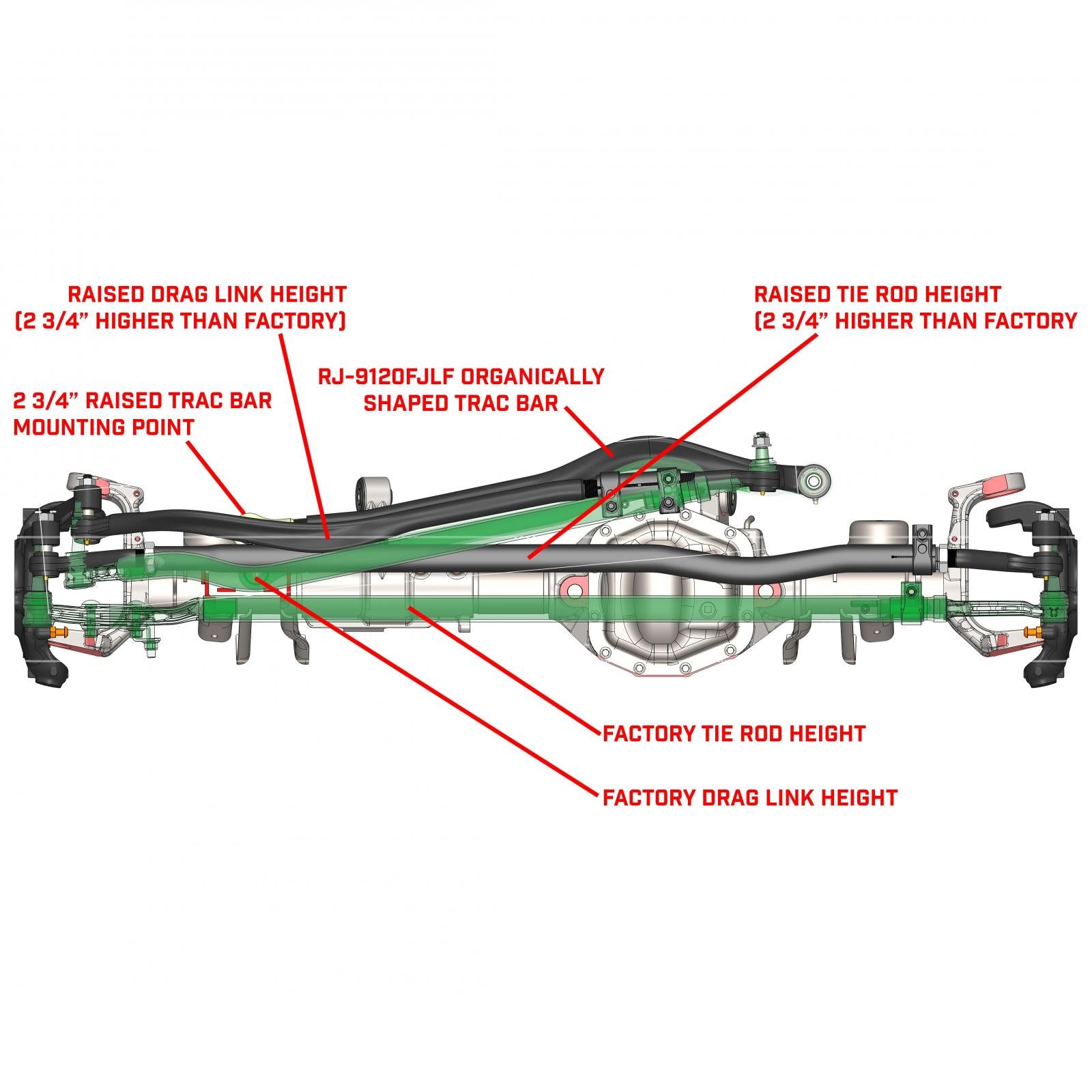 RAISED DRAG LINK HEIGHT
(2 3/4” HIGHER THAN FACTORY)

RAISED TIE ROD HEIGHT
(2 3/4” HIGHER THAN FACTORY

RJ-9120FJLF ORGANICALLY
SHAPED TRAC BAR

2 3/4” RAISED TRAC BAR
MOUNTING POINT

FACTORY TIE ROD HEIGHT

FACTORY DRAG LINK HEIGHT