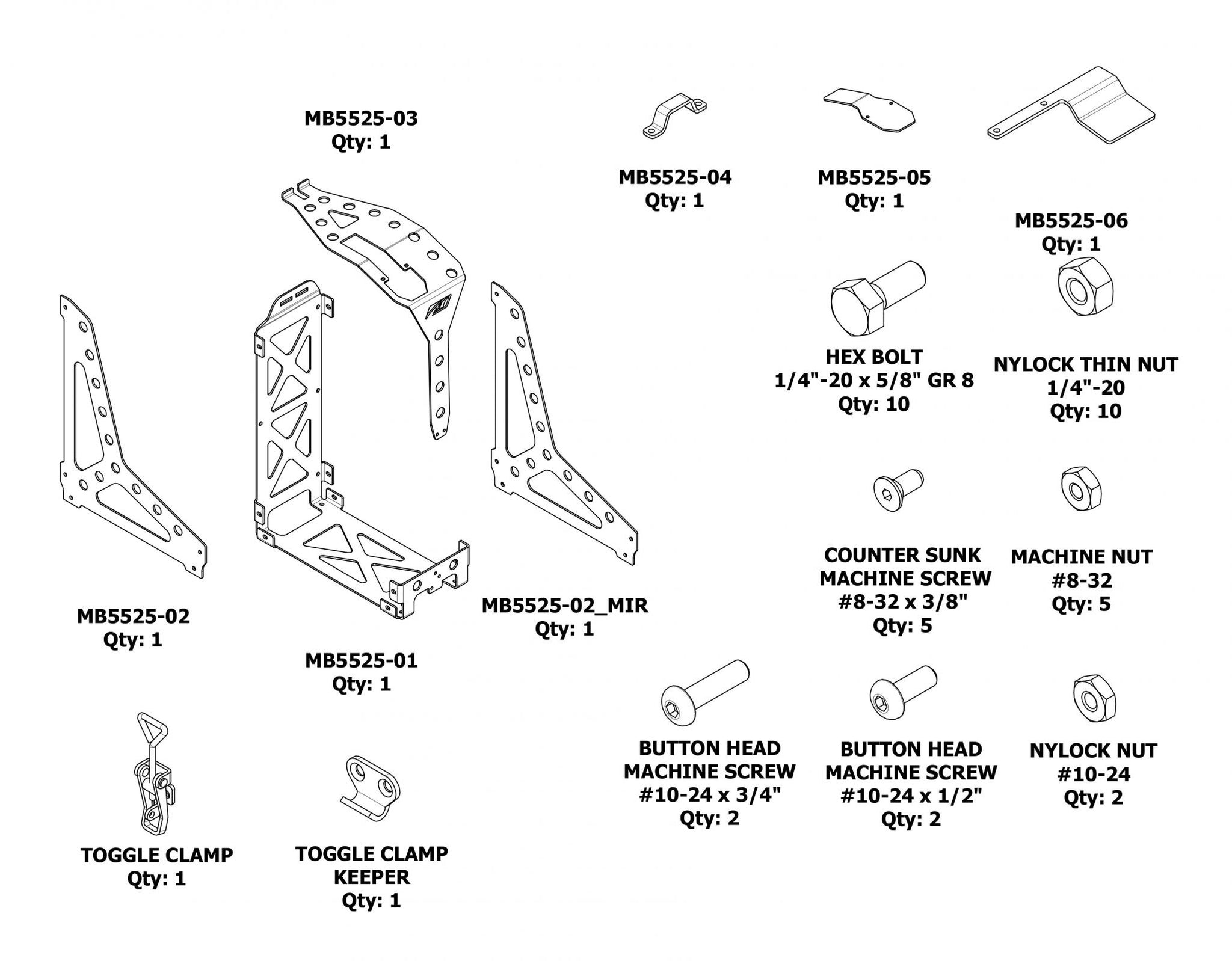 MB5525-03
Qty: 1

MB5525-04
Qty: 1

MB5525-05
Qty: 1

MB5525-06
Qty: 1

HEX BOLT
1/4"-20 x 5/8" GR 8
Qty: 10

NYLOCK THIN NUT
1/4"-20
Qty: 10

MB5525-02
Qty: 1

MB5525-01
Qty: 1

MB5525-02_MIR
Qty: 1

COUNTER SUNK
MACHINE SCREW
#8-32 x 3/8"
Qty: 5

MACHINE NUT
#8-32
Qty: 5

TOGGLE CLAMP
Qty: 1

TOGGLE CLAMP
KEEPER
Qty: 1

BUTTON HEAD
MACHINE SCREW
#10-24 x 3/4"
Qty: 2

BUTTON HEAD
MACHINE SCREW
#10-24 x 1/2"
Qty: 2

NYLOCK NUT
#10-24
Qty: 2